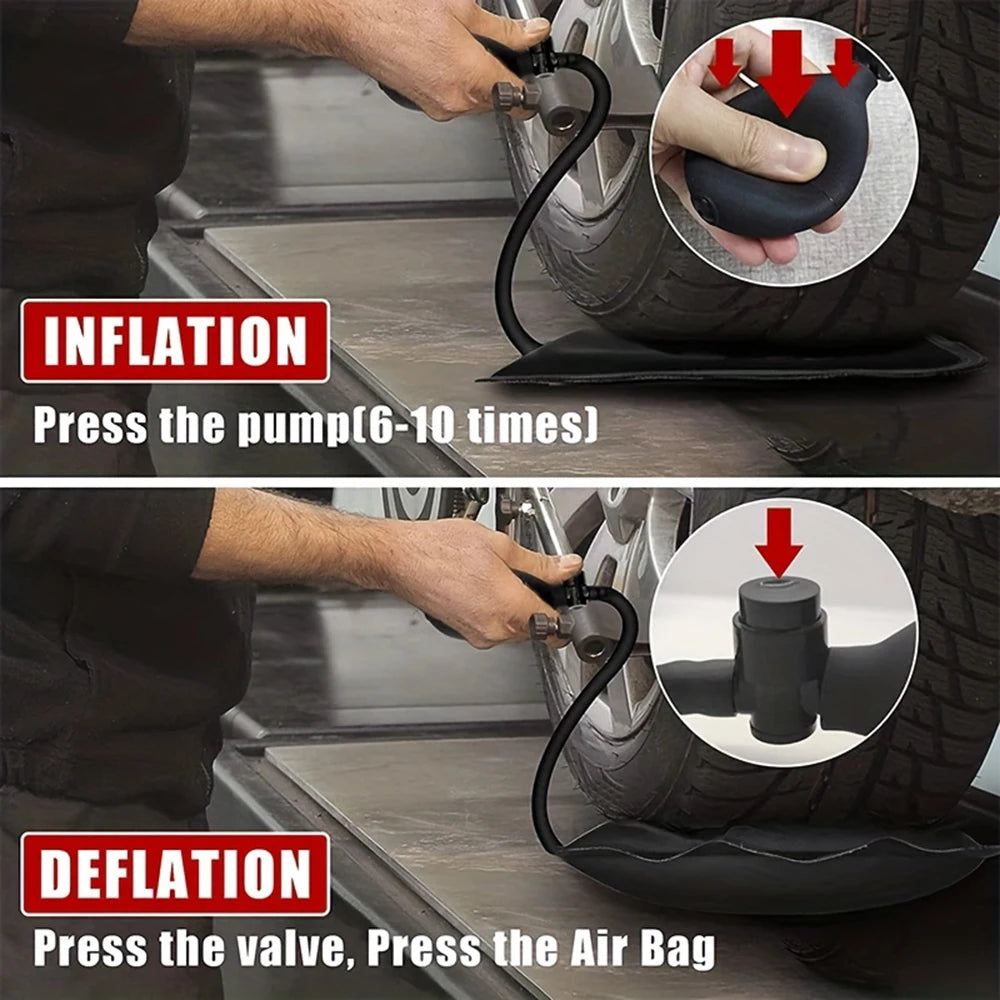 INFLATION

Press the pump(6-10 times)

DEFLATION

Press the valve, Press the Air Bag